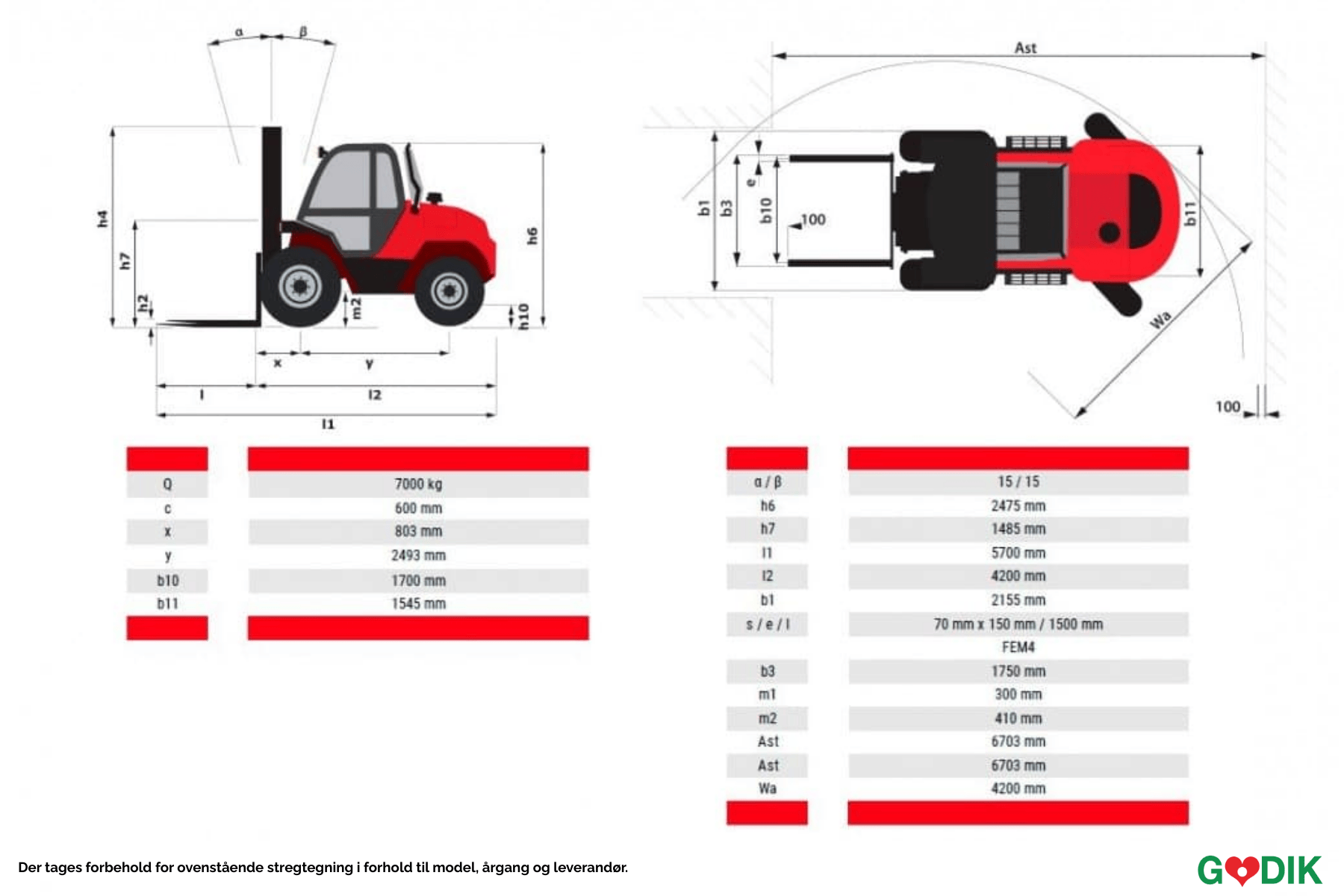 α β

h4 h7 h2 m2 h6 h10

x y

l l2

l1

Ast

b1 b3 b10 e 100 b11

Wa

100

| | |
|---|---|
| Q | 7000 kg |
| c | 600 mm |
| x | 803 mm |
| y | 2493 mm |
| b10 | 1700 mm |
| b11 | 1545 mm |

| | |
|---|---|
| α / β | 15 / 15 |
| h6 | 2475 mm |
| h7 | 1485 mm |
| l1 | 5700 mm |
| l2 | 4200 mm |
| b1 | 2155 mm |
| s / e / l | 70 mm x 150 mm / 1500 mm |
| | FEM4 |
| b3 | 1750 mm |
| m1 | 300 mm |
| m2 | 410 mm |
| Ast | 6703 mm |
| Ast | 6703 mm |
| Wa | 4200 mm |

Der tages forbehold for ovenstående stregtegning i forhold til model, årgang og leverandør.

GODIK